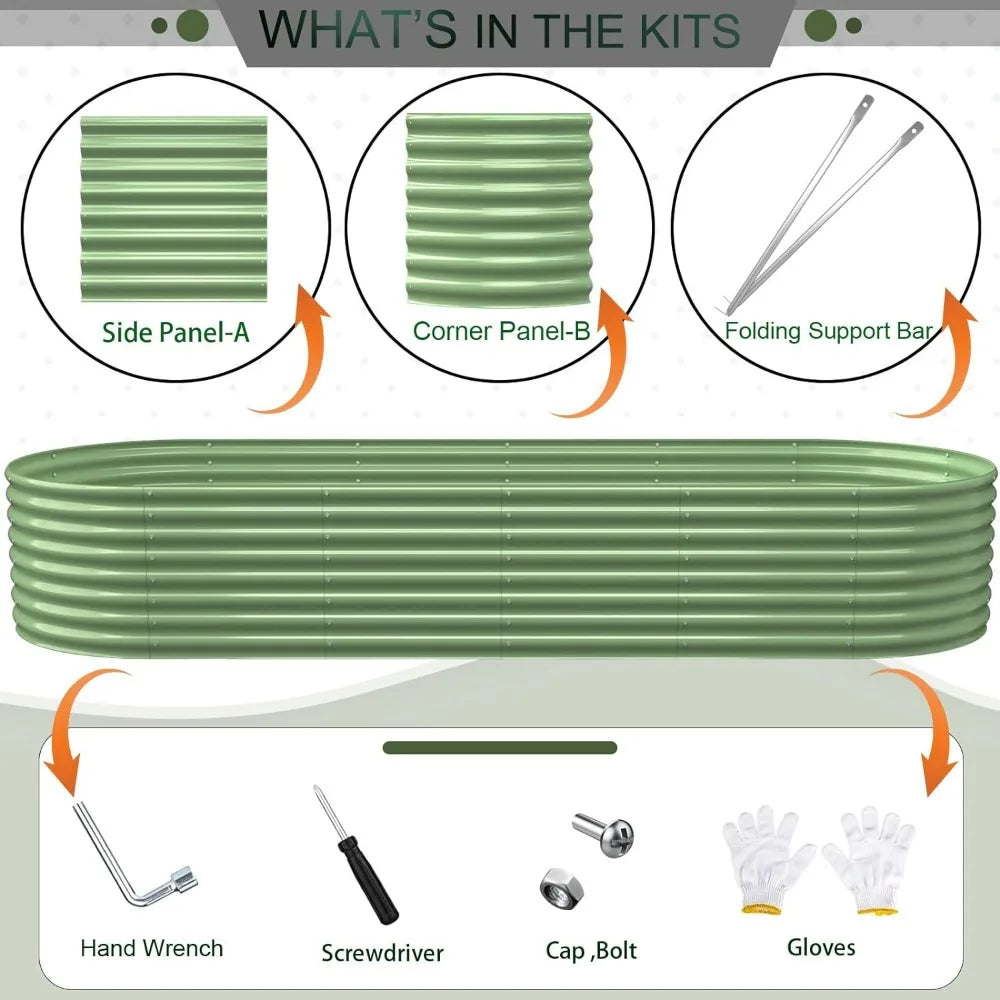 WHAT'S IN THE KITS

Side Panel-A

Corner Panel-B

Folding Support Bar

Hand Wrench

Screwdriver

Cap ,Bolt

Gloves