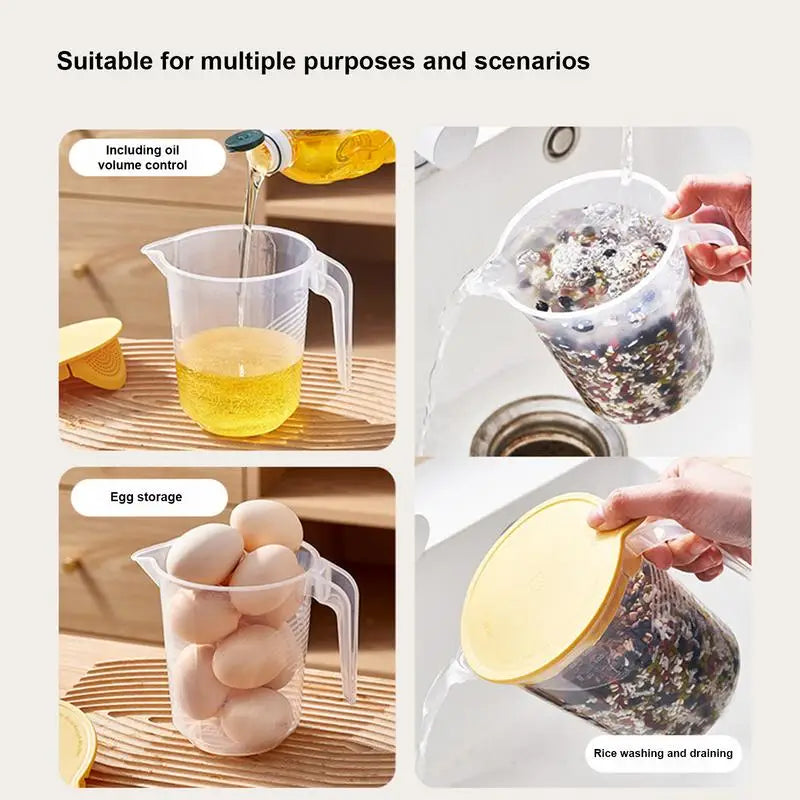 Suitable for multiple purposes and scenarios

Including oil volume control

Egg storage

Rice washing and draining