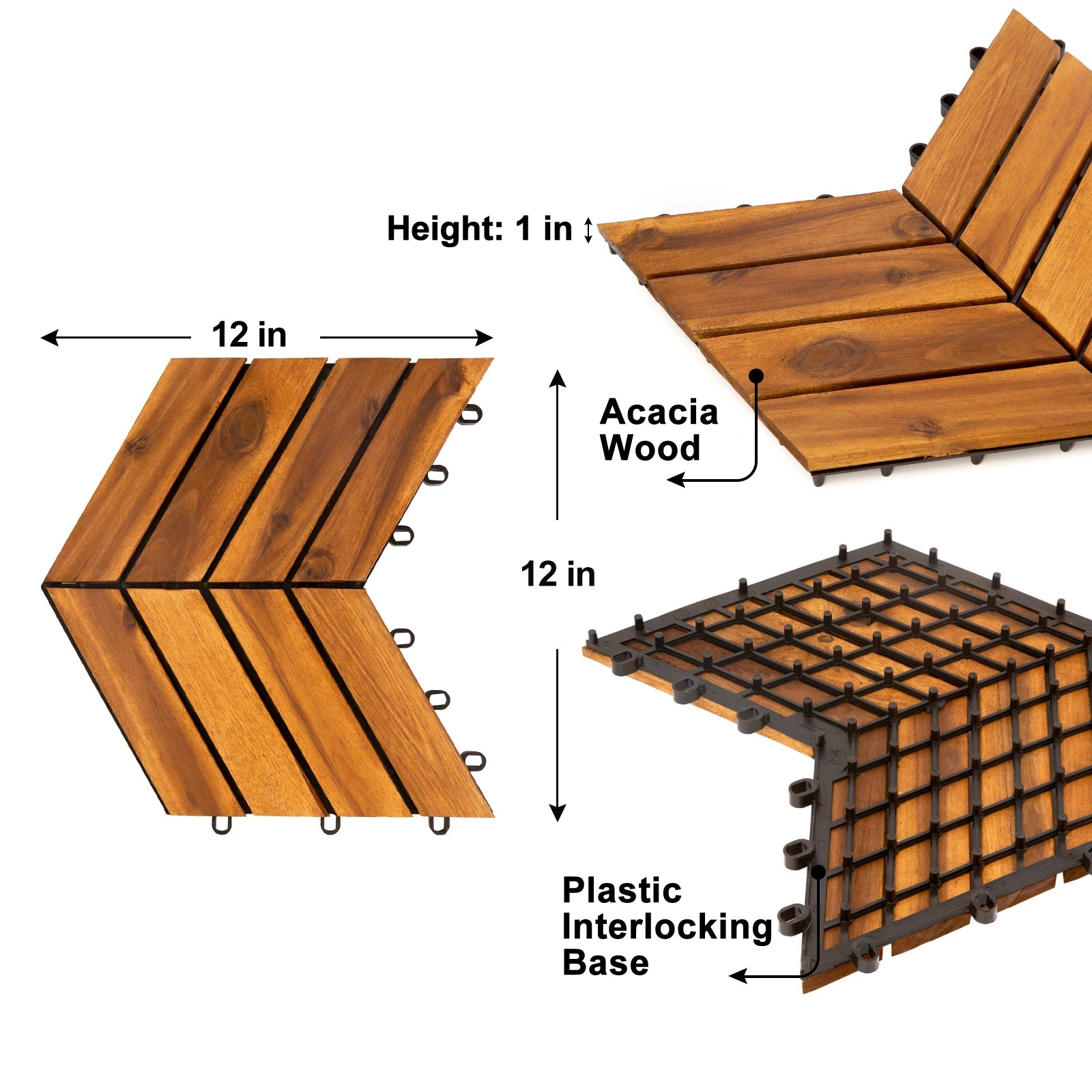 Height: 1 in

12 in

Acacia Wood

12 in

Plastic Interlocking Base