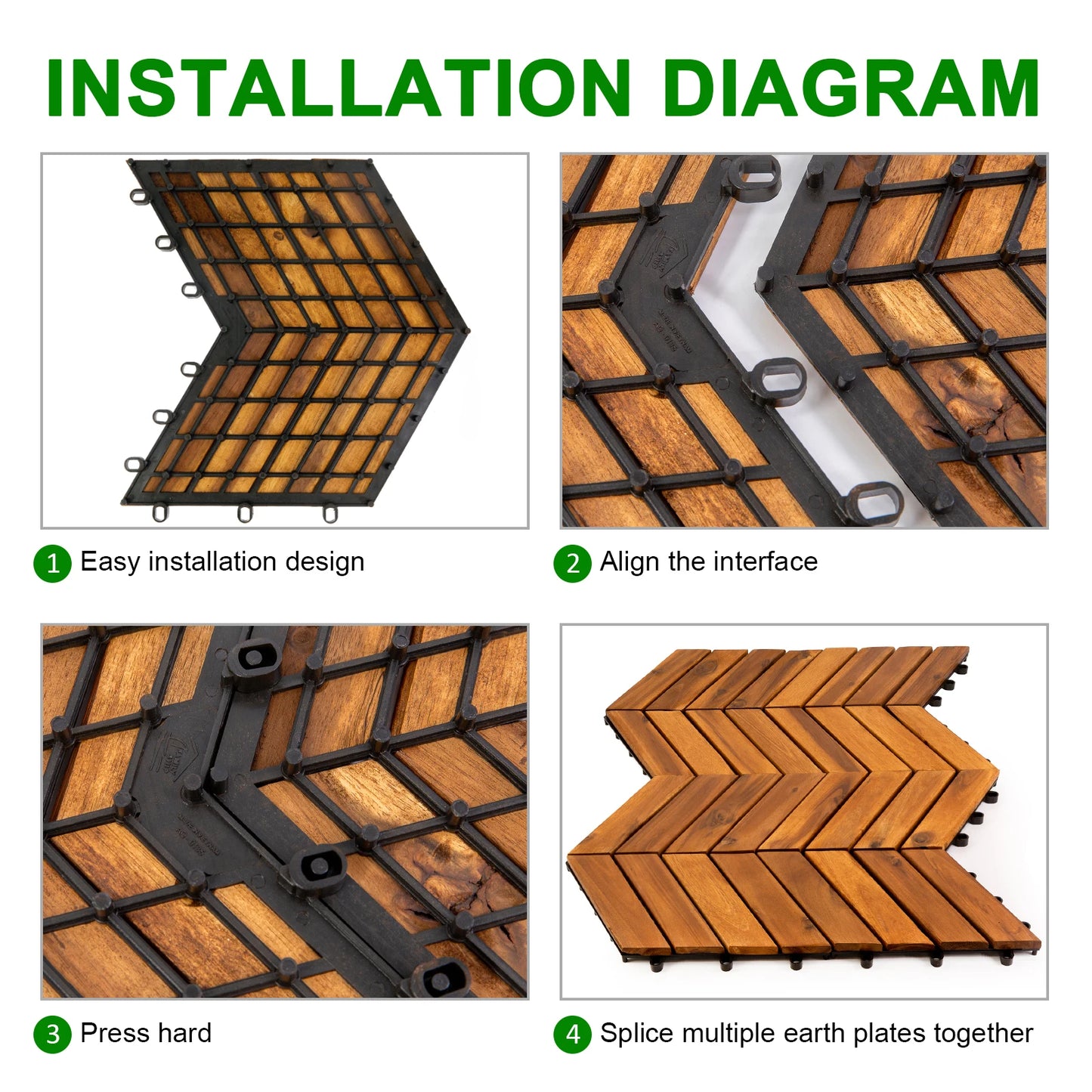 INSTALLATION DIAGRAM

1 Easy installation design

2 Align the interface

3 Press hard

4 Splice multiple earth plates together